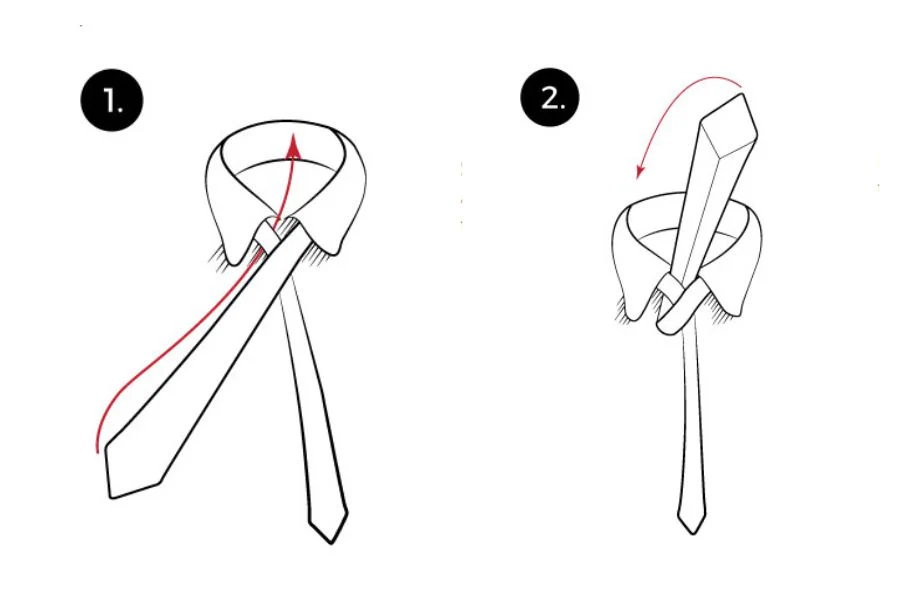 1.

2.