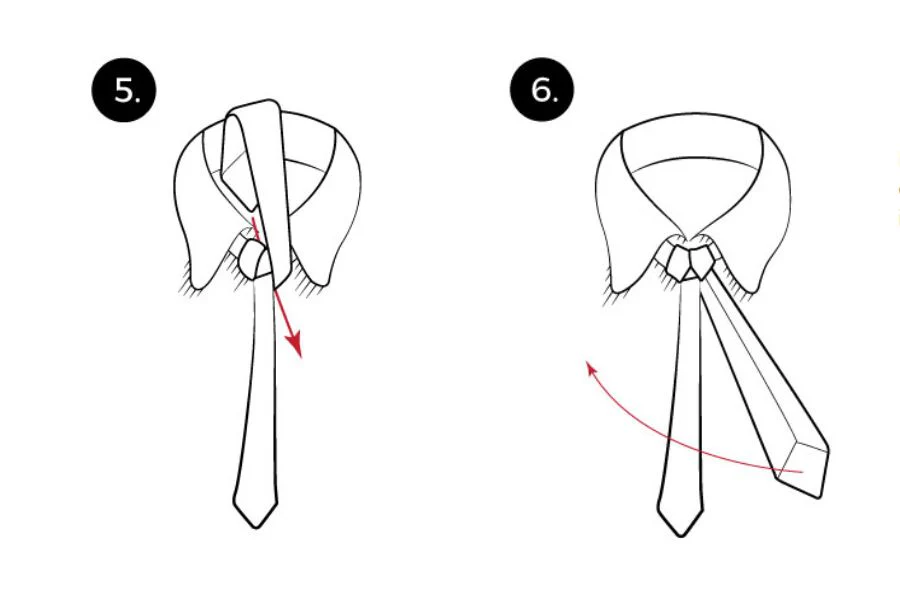 5.

6.