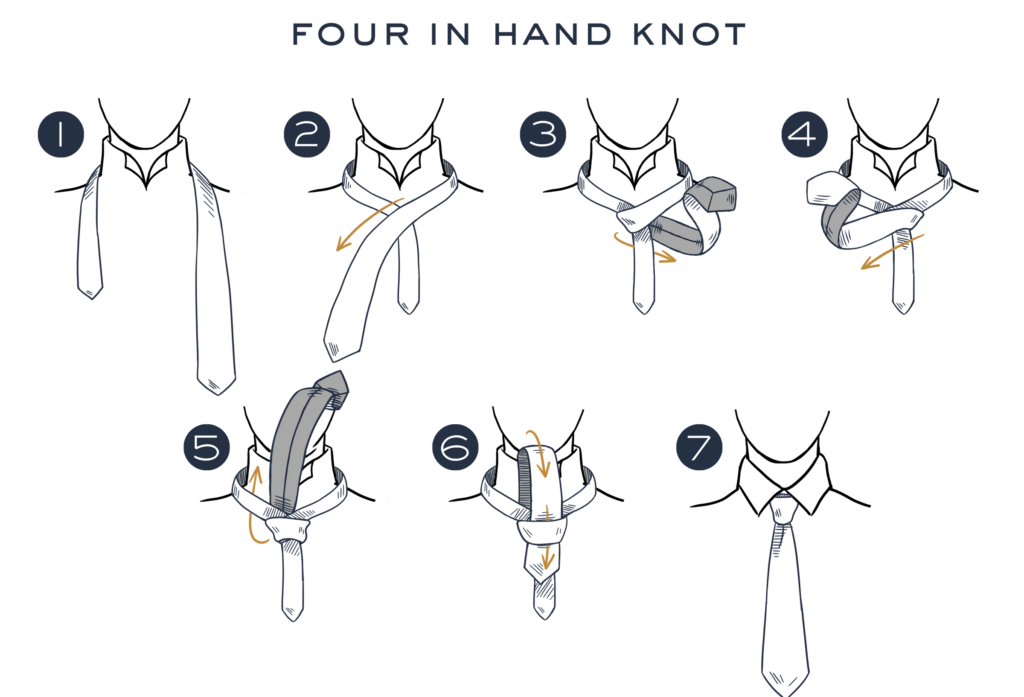 FOUR IN HAND KNOT

1

2

3

4

5

6

7